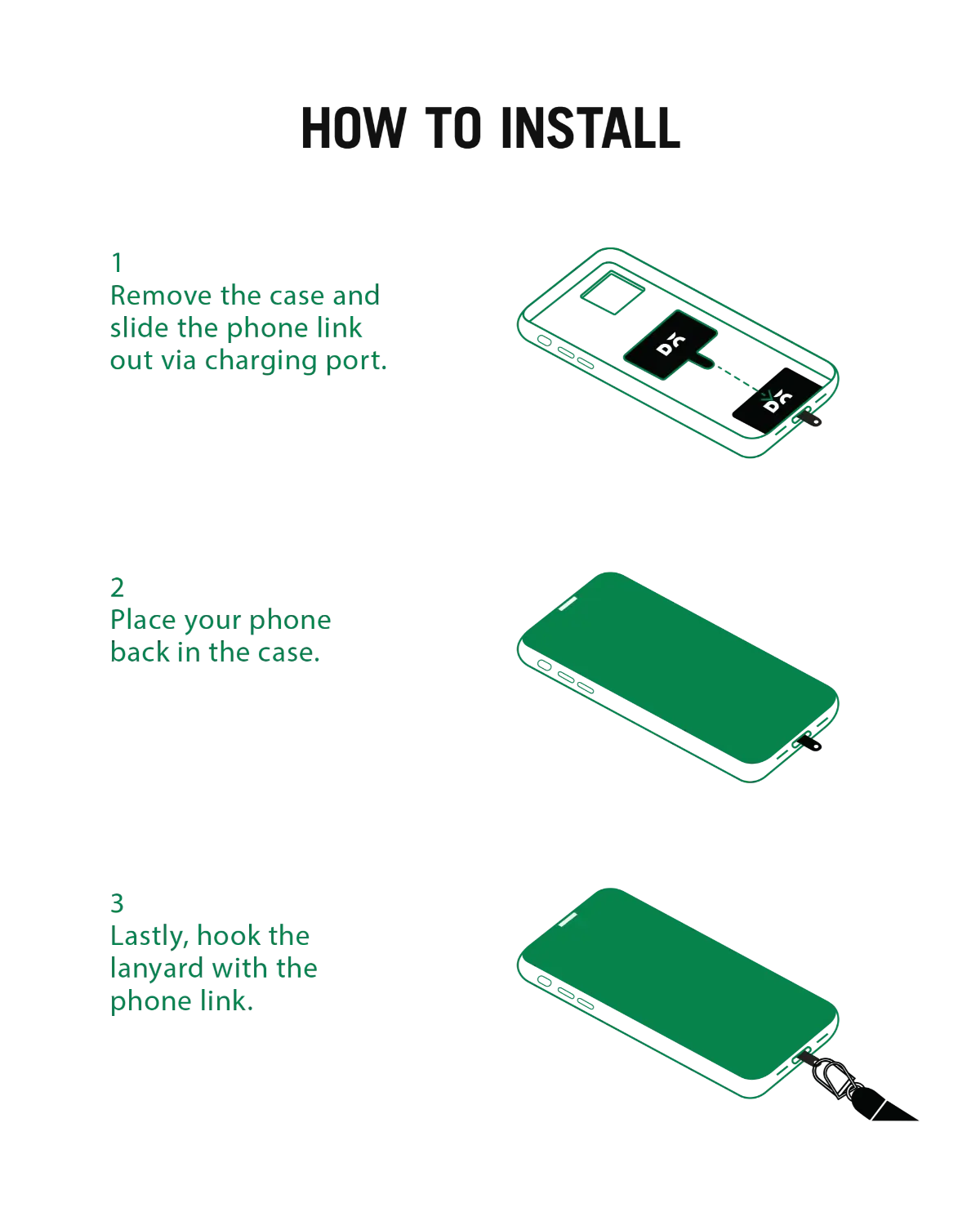 HOW TO INSTALL

1
Remove the case and slide the phone link out via charging port.

DC

DC

2
Place your phone back in the case.

3
Lastly, hook the lanyard with the phone link.